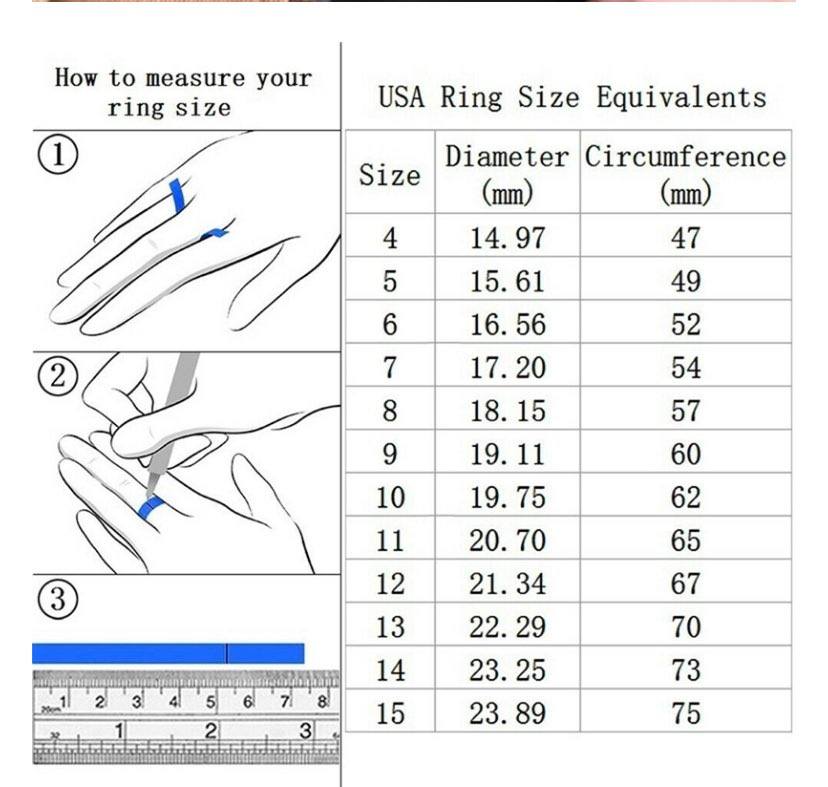 How to measure your ring size

①

②

③

1 2 3 4 5 6 7 8

1 2 3

USA Ring Size Equivalents

| Size | Diameter (mm) | Circumference (mm) |
|---|---|---|
| 4 | 14.97 | 47 |
| 5 | 15.61 | 49 |
| 6 | 16.56 | 52 |
| 7 | 17.20 | 54 |
| 8 | 18.15 | 57 |
| 9 | 19.11 | 60 |
| 10 | 19.75 | 62 |
| 11 | 20.70 | 65 |
| 12 | 21.34 | 67 |
| 13 | 22.29 | 70 |
| 14 | 23.25 | 73 |
| 15 | 23.89 | 75 |